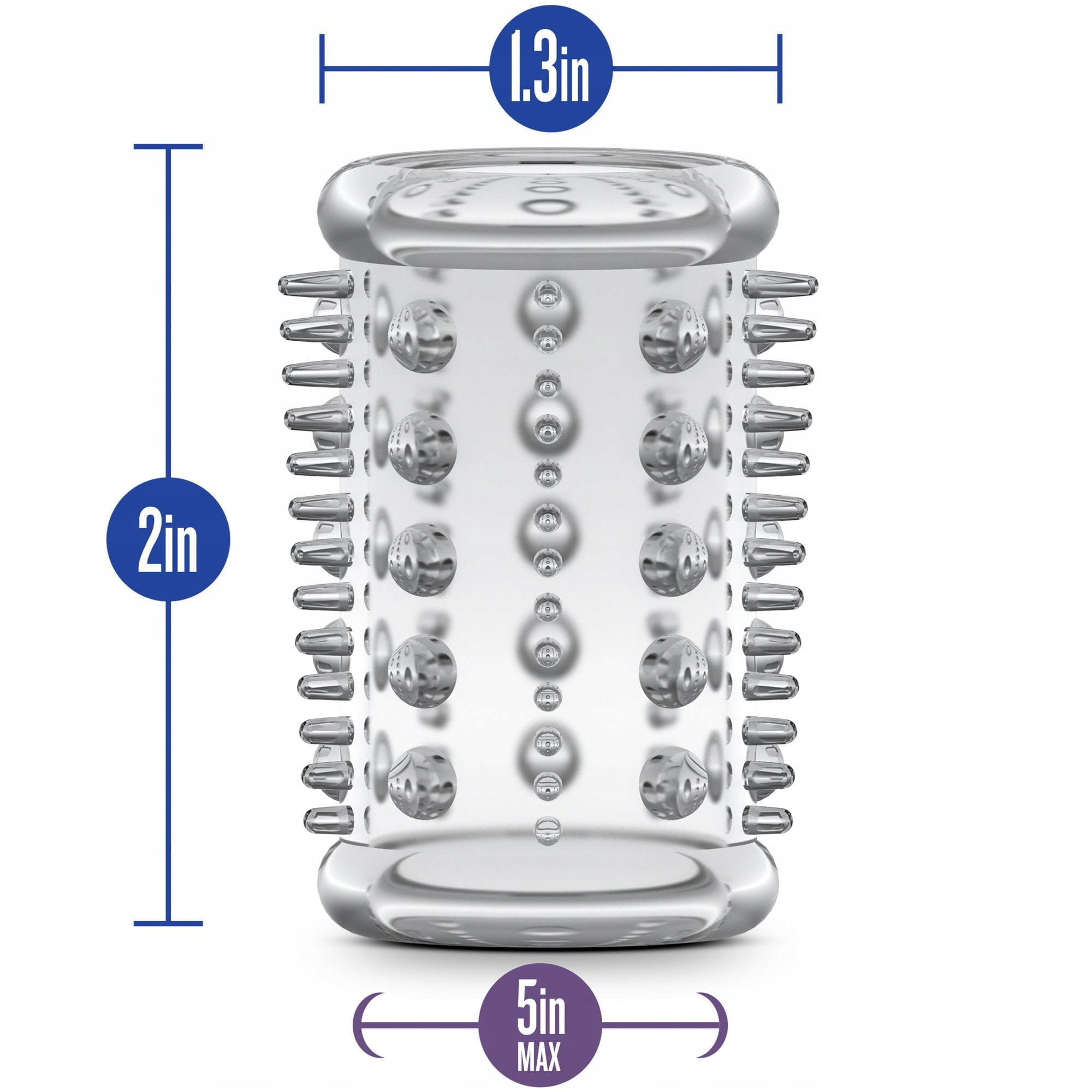 1.3in

2in

5in
MAX